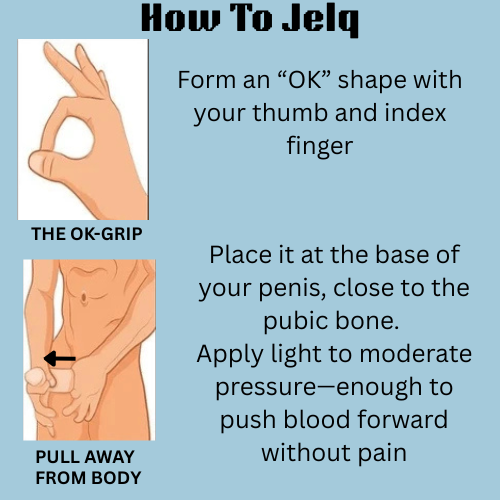 How To Jelq

THE OK-GRIP

Form an “OK” shape with your thumb and index finger

PULL AWAY FROM BODY

Place it at the base of your penis, close to the pubic bone.
Apply light to moderate pressure—enough to push blood forward without pain