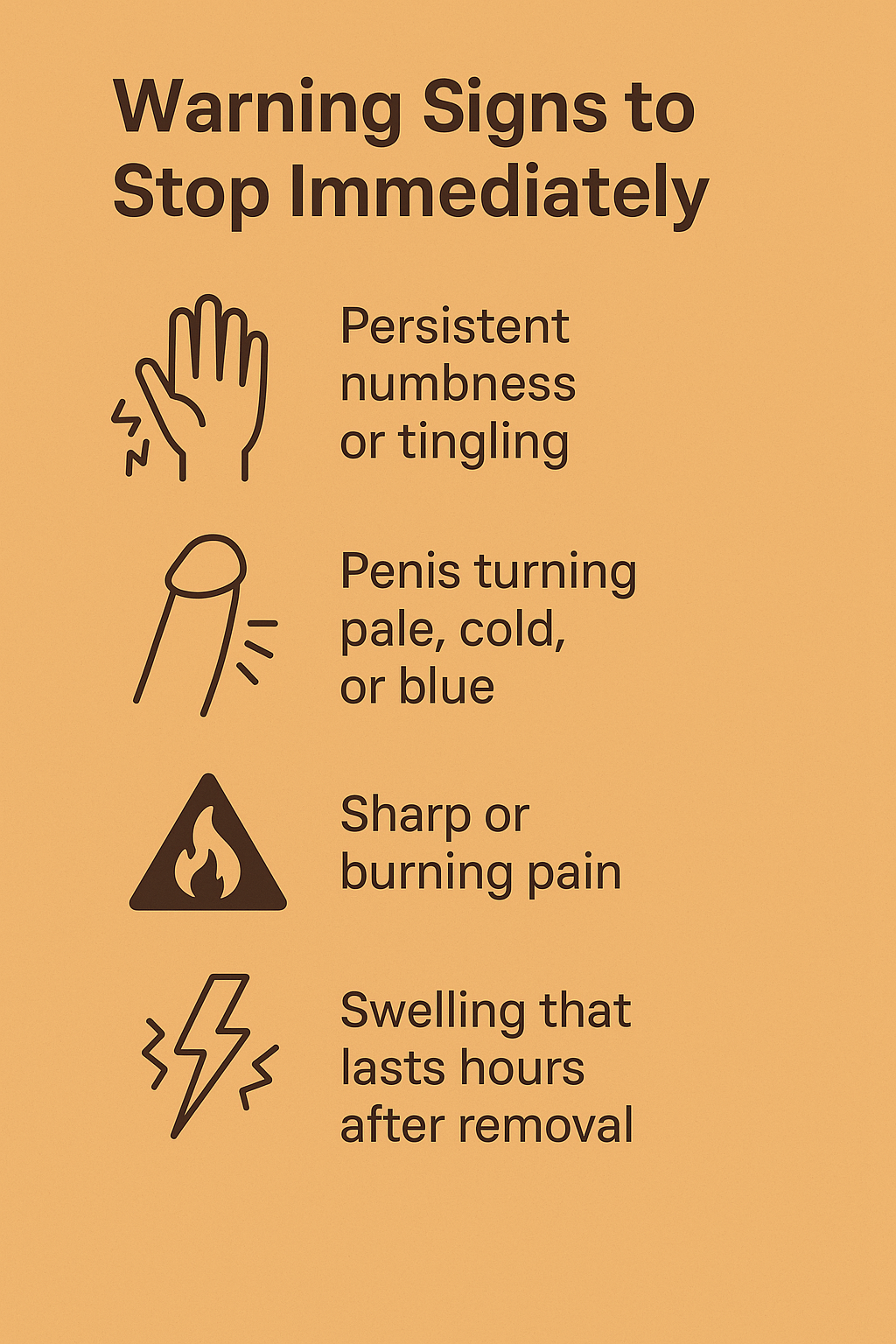 Warning Signs to Stop Immediately

Persistent numbness or tingling

Penis turning pale, cold, or blue

Sharp or burning pain

Swelling that lasts hours after removal